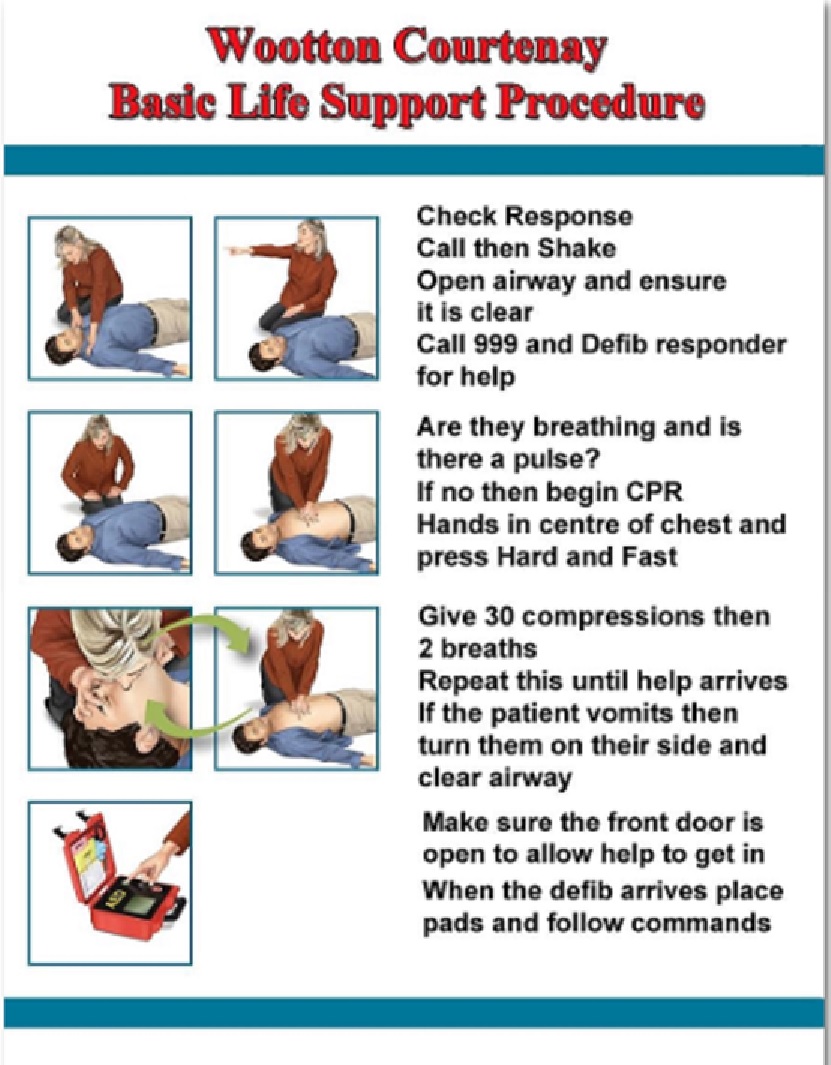 Wootton Courtenay
Basic Life Support Procedure

Check Response
Call then Shake
Open airway and ensure it is clear
Call 999 and Defib responder for help

Are they breathing and is there a pulse?
If no then begin CPR
Hands in centre of chest and press Hard and Fast

Give 30 compressions then 2 breaths
Repeat this until help arrives
If the patient vomits then turn them on their side and clear airway

Make sure the front door is open to allow help to get in
When the defib arrives place pads and follow commands